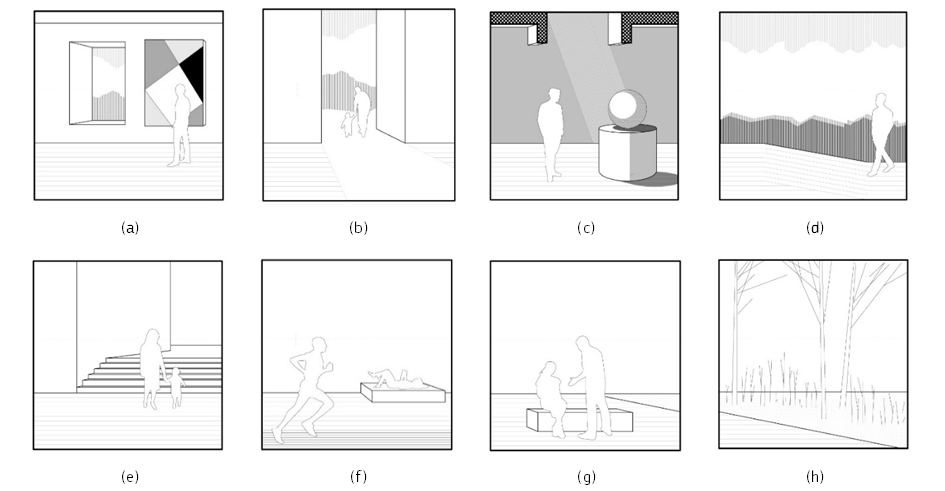 (a)

(b)

(c)

(d)

(e)

(f)

(g)

(h)