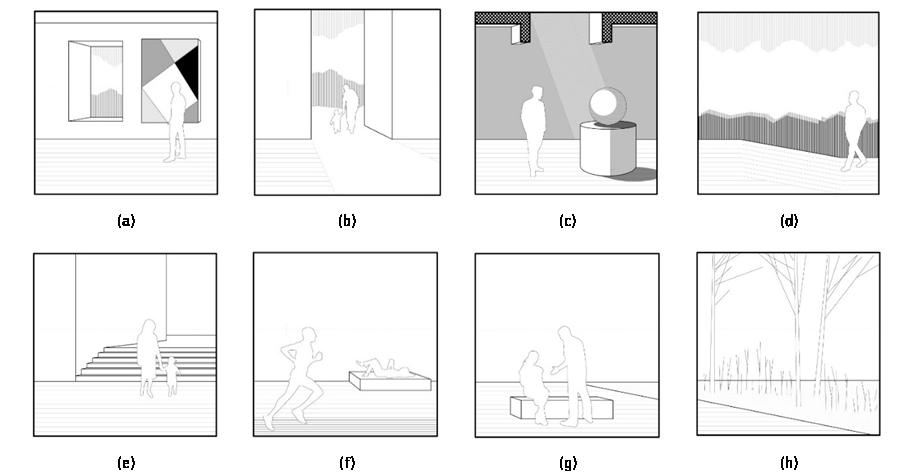 (a)

(b)

(c)

(d)

(e)

(f)

(g)

(h)